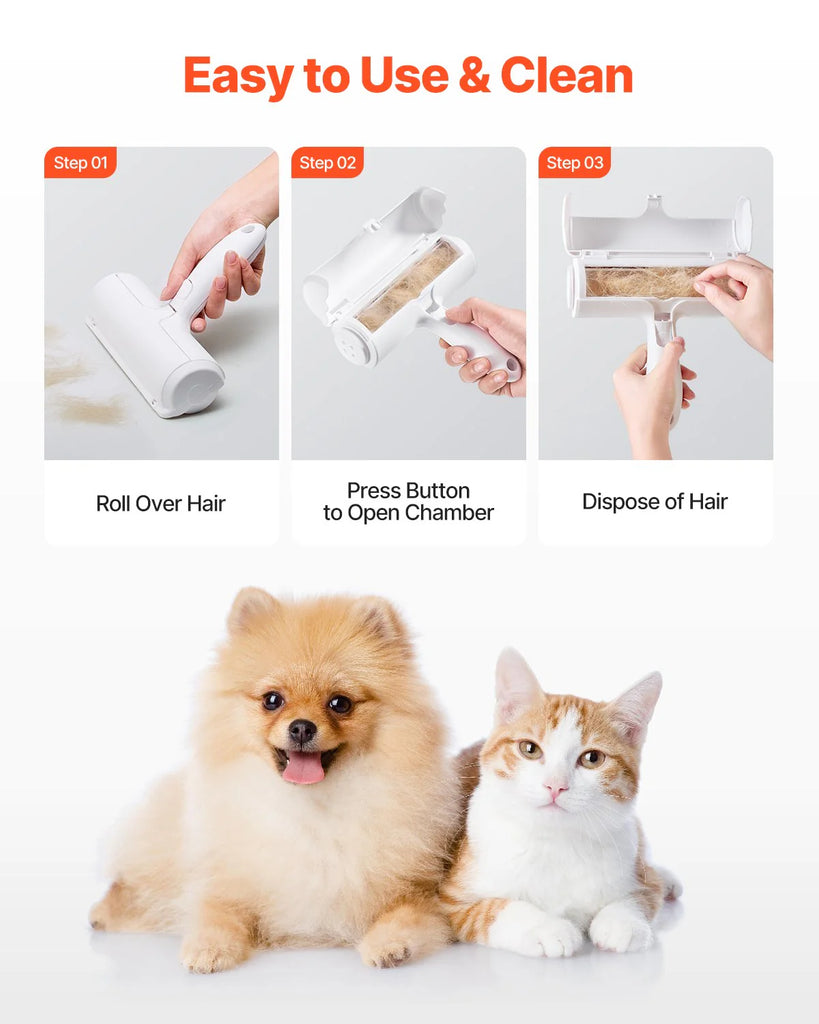 Easy to Use & Clean

Step 01

Roll Over Hair

Step 02

Press Button to Open Chamber

Step 03

Dispose of Hair